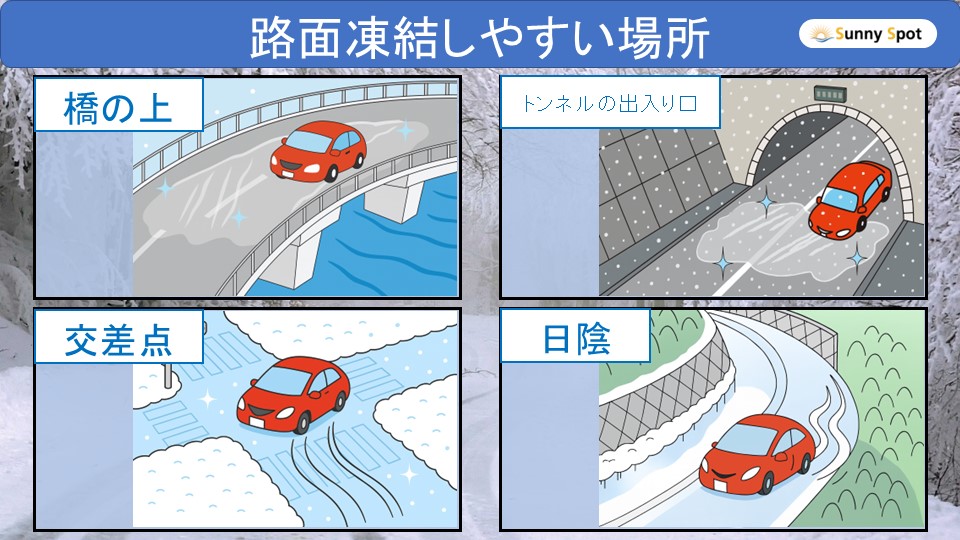 路面凍結しやすい場所

Sunny Spot

橋の上

トンネルの出入り口

交差点

日陰